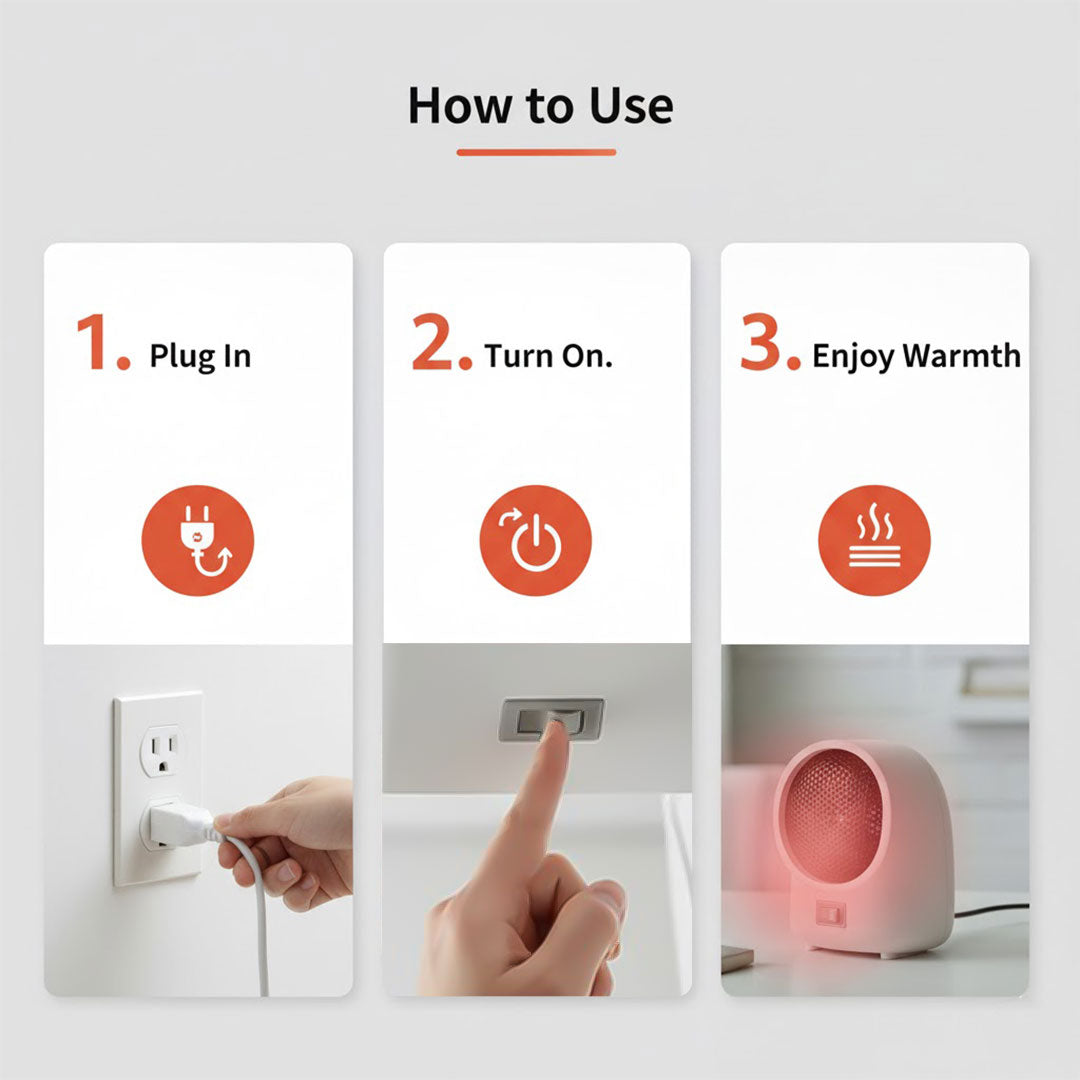 How to Use

1. Plug In

2. Turn On.

3. Enjoy Warmth