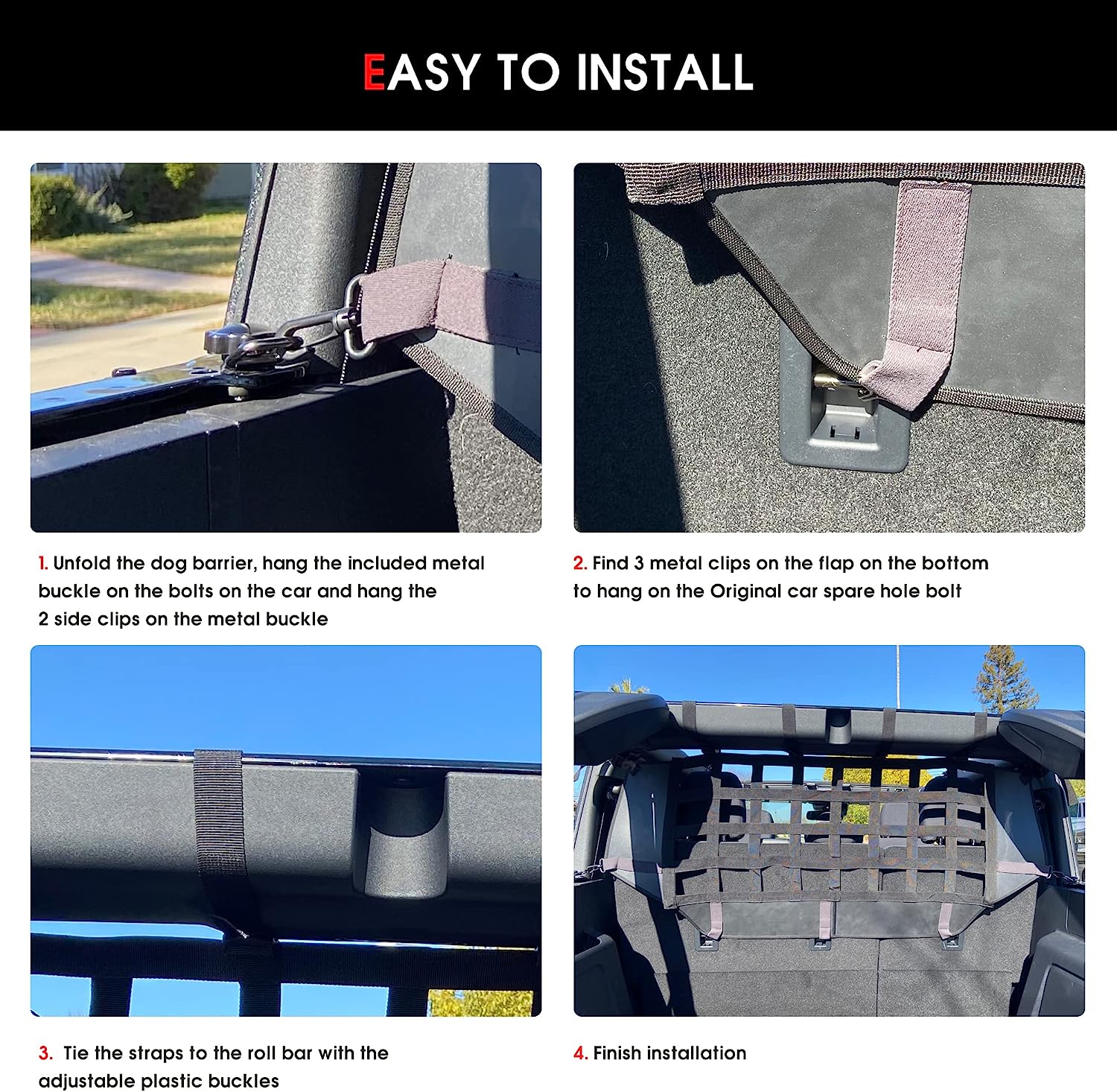 EASY TO INSTALL

1. Unfold the dog barrier, hang the included metal buckle on the bolts on the car and hang the 2 side clips on the metal buckle

2. Find 3 metal clips on the flap on the bottom to hang on the Original car spare hole bolt

3. Tie the straps to the roll bar with the adjustable plastic buckles

4. Finish installation