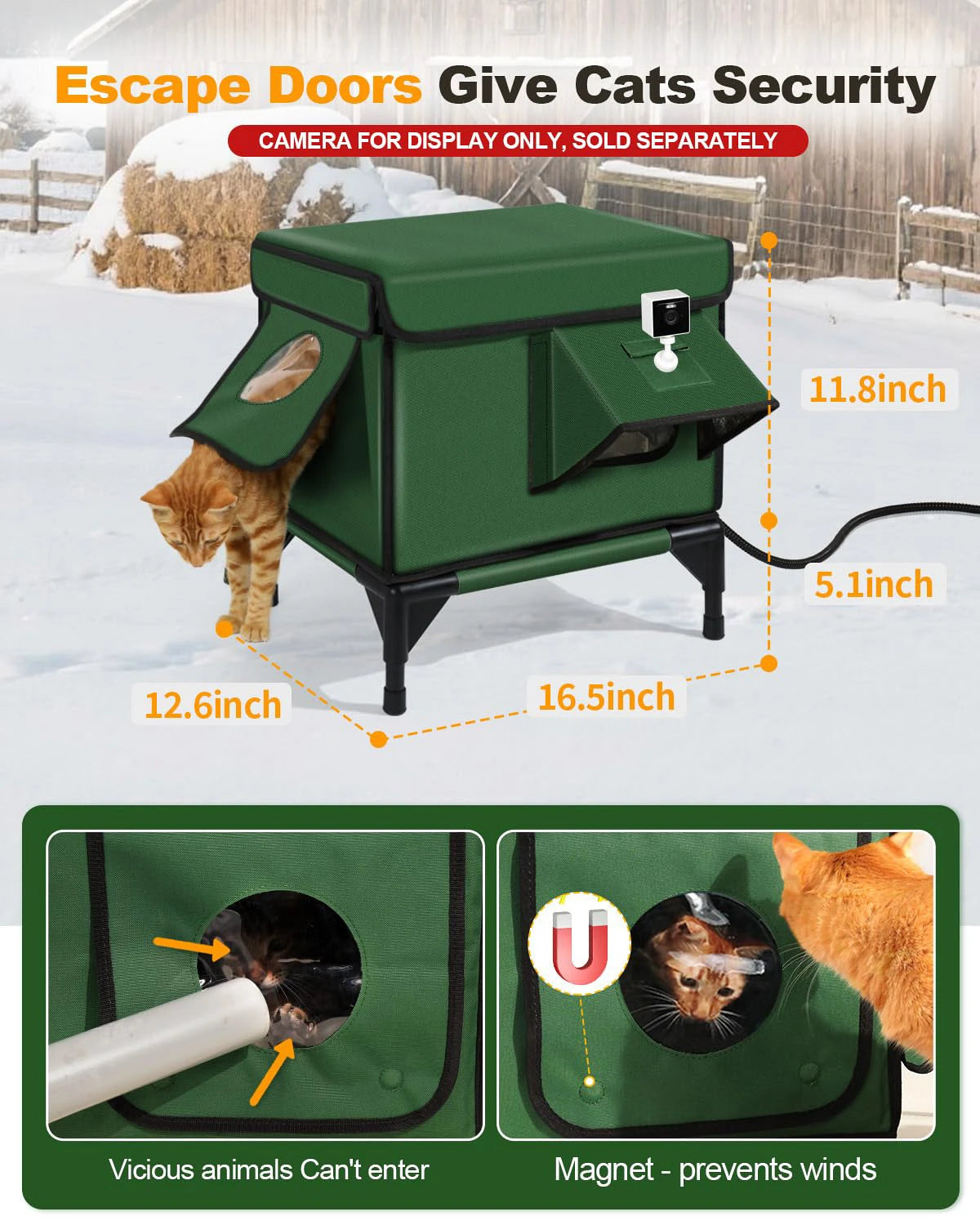 Escape Doors Give Cats Security

CAMERA FOR DISPLAY ONLY, SOLD SEPARATELY

11.8inch

5.1inch

12.6inch

16.5inch

Vicious animals Can't enter

Magnet - prevents winds